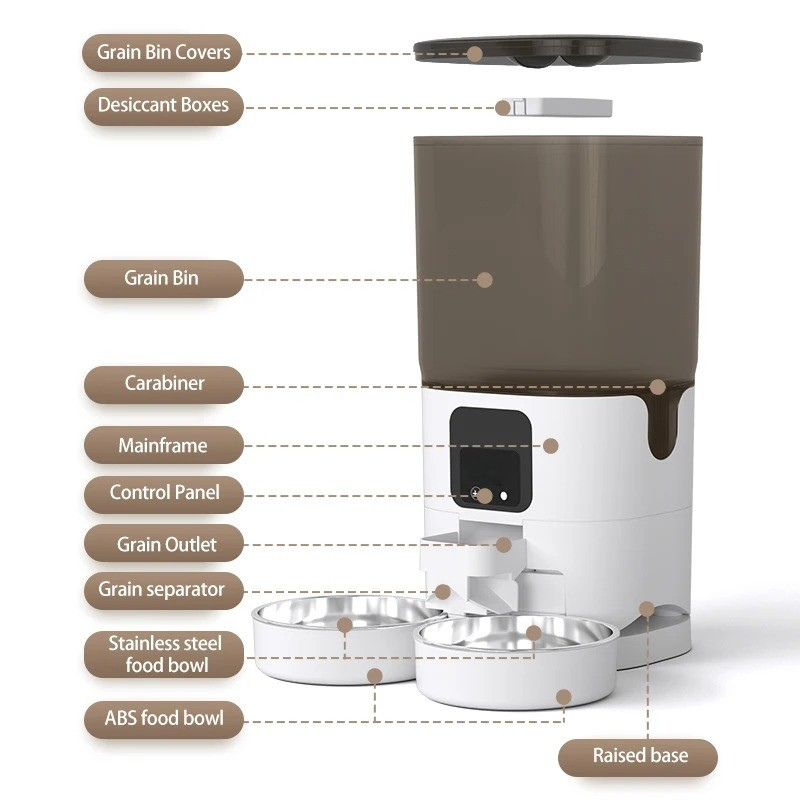 Grain Bin Covers

Desiccant Boxes

Grain Bin

Carabiner

Mainframe

Control Panel

Grain Outlet

Grain separator

Stainless steel food bowl

ABS food bowl

Raised base